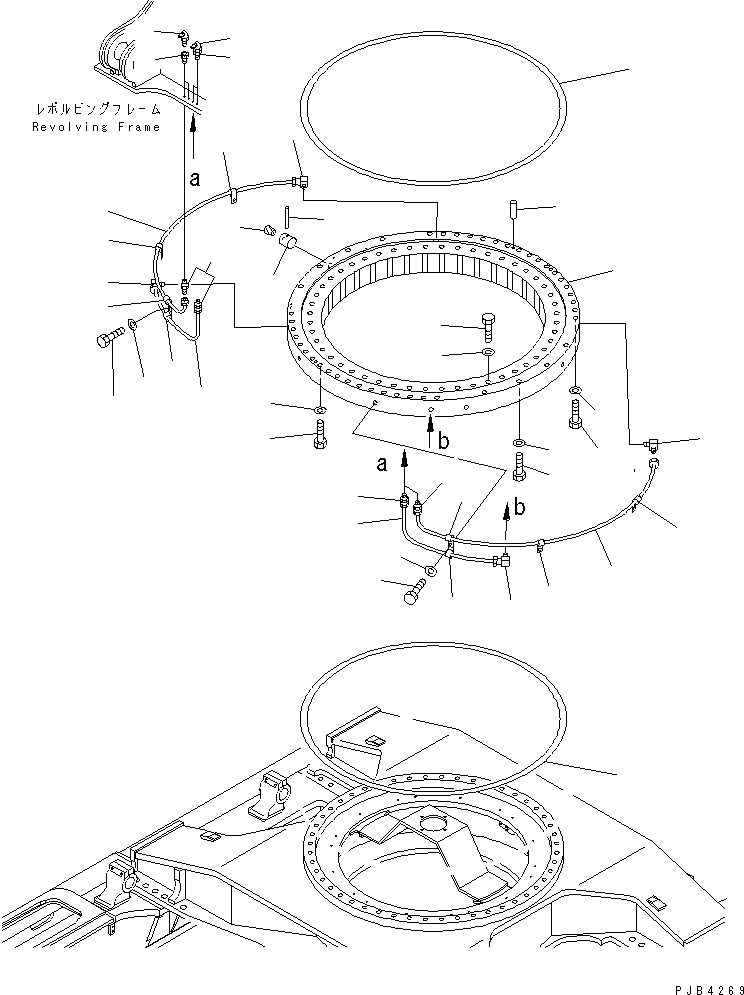 レボルビングフレーム
Revolving Frame

a

b

a

b

PJB4269