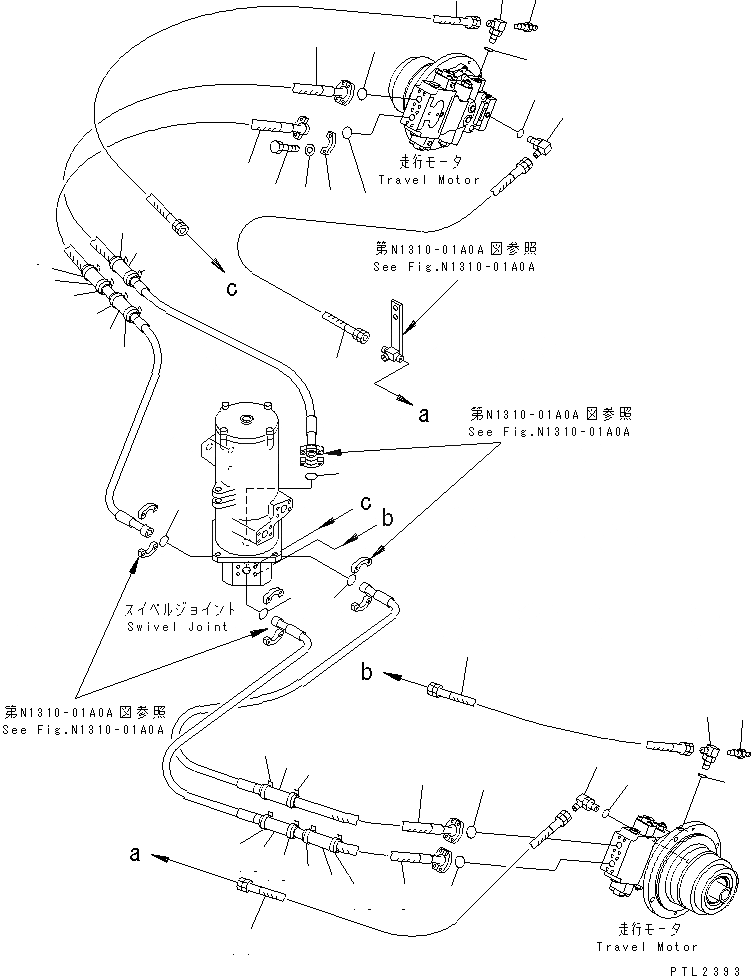 走行モータ
Travel Motor

第N1310-01A0A図参照
See Fig.N1310-01A0A

c

a

第N1310-01A0A図参照
See Fig.N1310-01A0A

c

b

スイベルジョイント
Swivel Joint

b

第N1310-01A0A図参照
See Fig.N1310-01A0A

a

走行モータ
Travel Motor

PTL2393