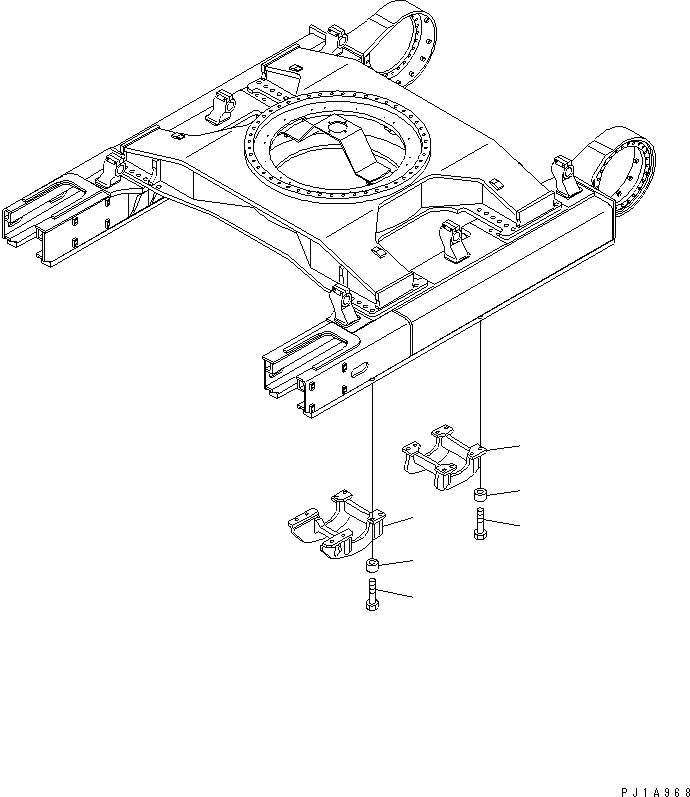 PJ1A968