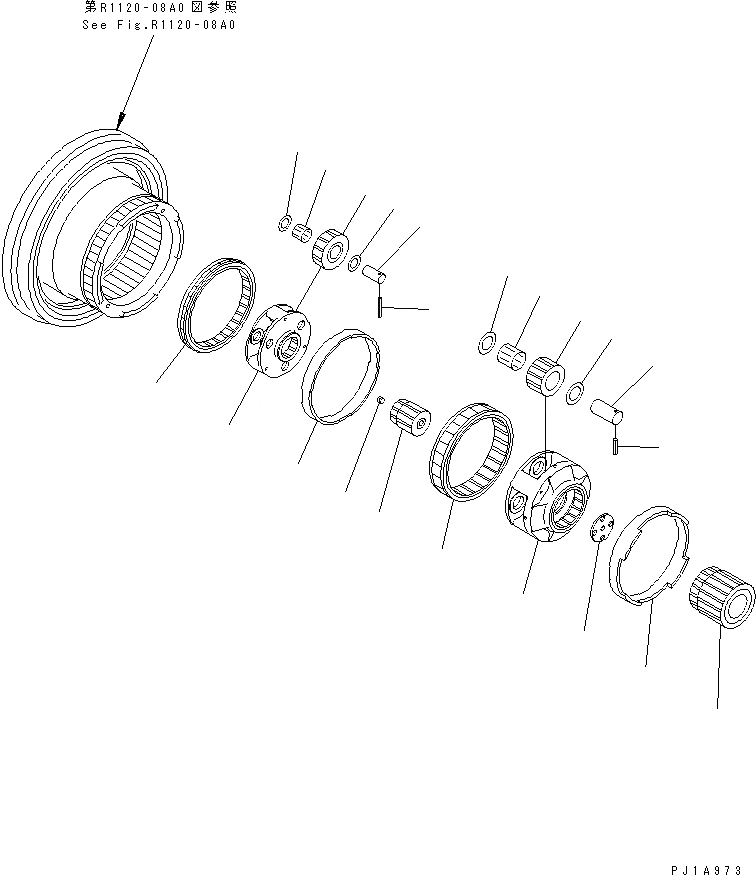 第R1120-08A0図参照
See Fig.R1120-08A0

PJ1A973