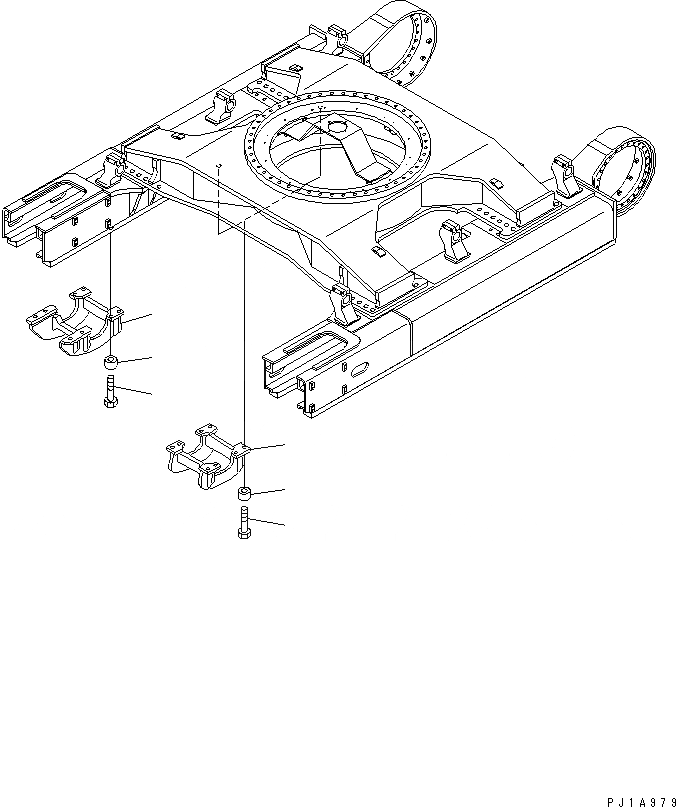 PJ1A979