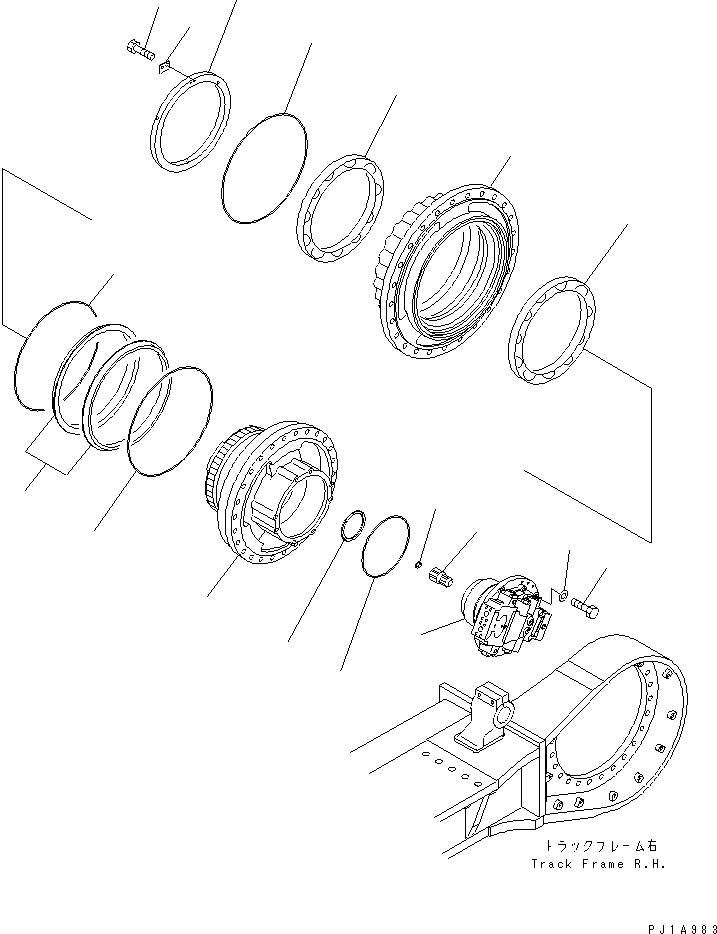 トラックフレーム右
Track Frame R.H.

PJ1A983