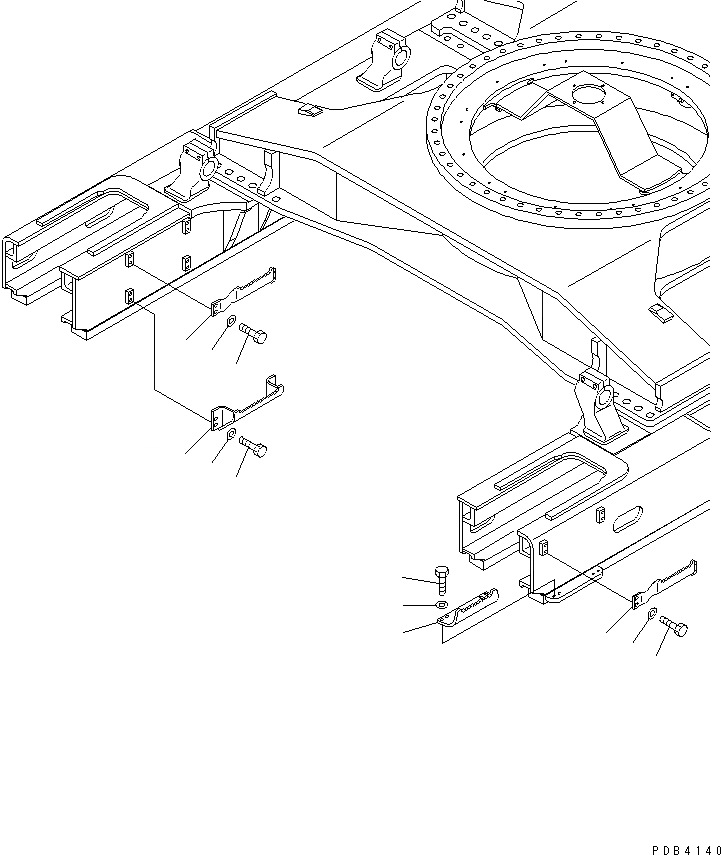 PDB4140