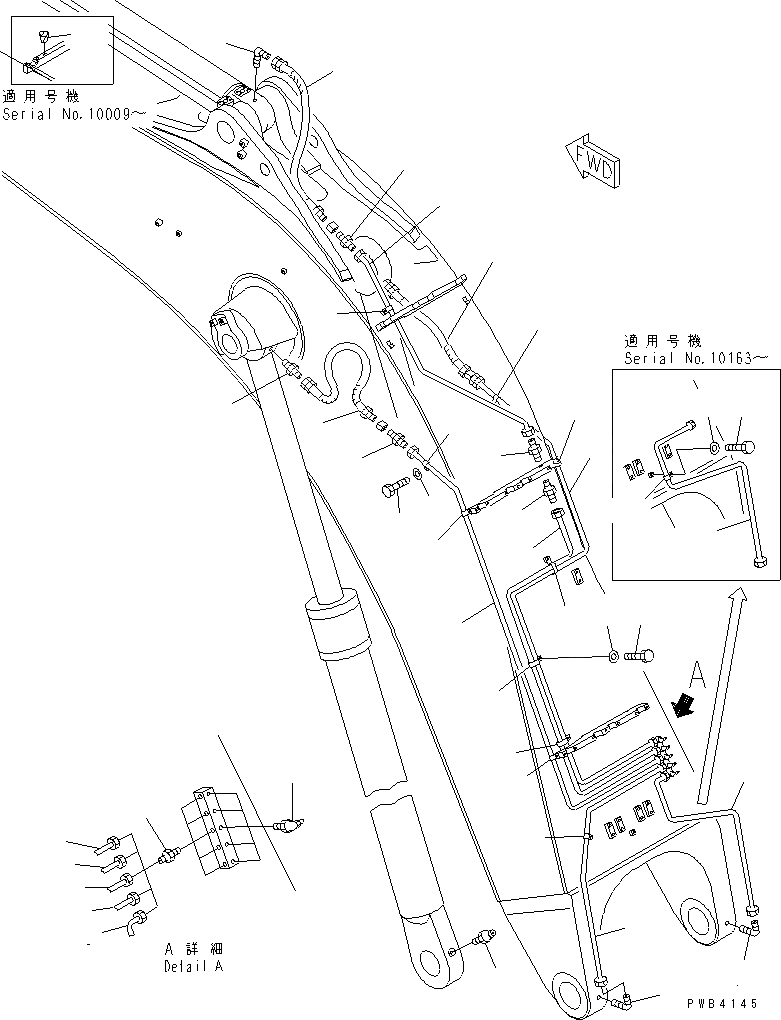 適用号機
Serial No.10009～

FWD

適用号機
Serial No.10163～

A

A 詳細
Detail A

PWB4145