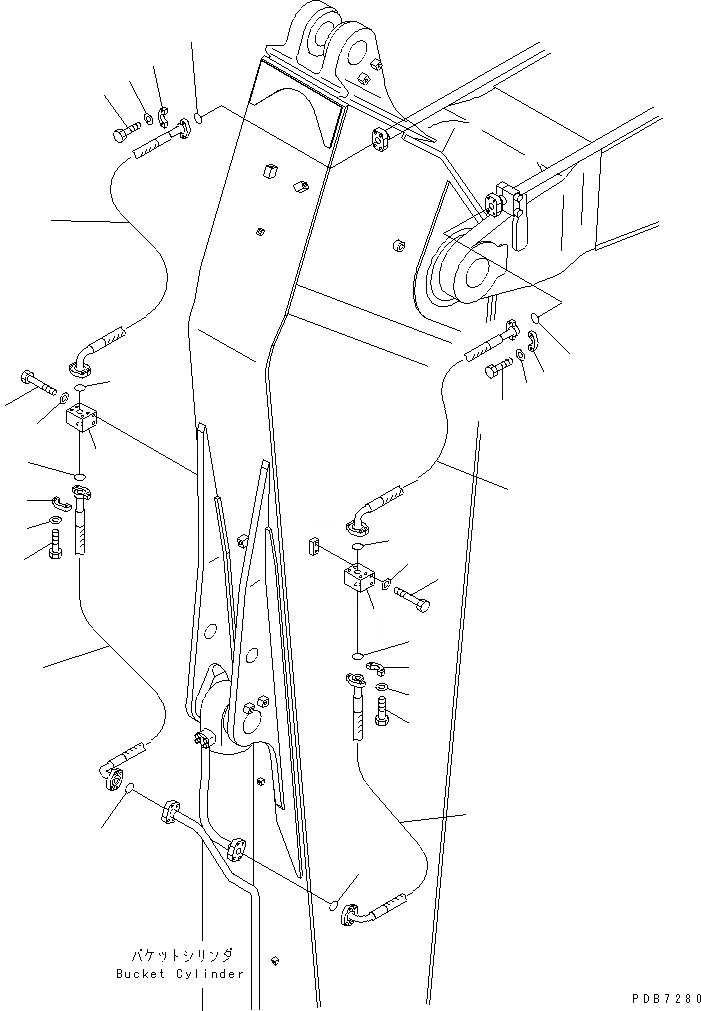 バケットシリンダ
Bucket Cylinder

PDB7280