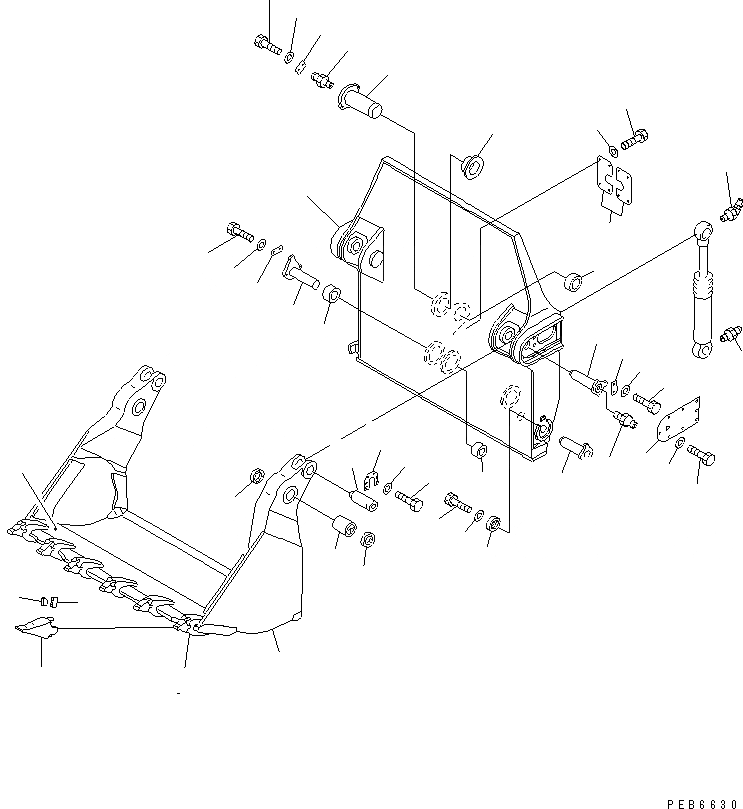 PEB6630