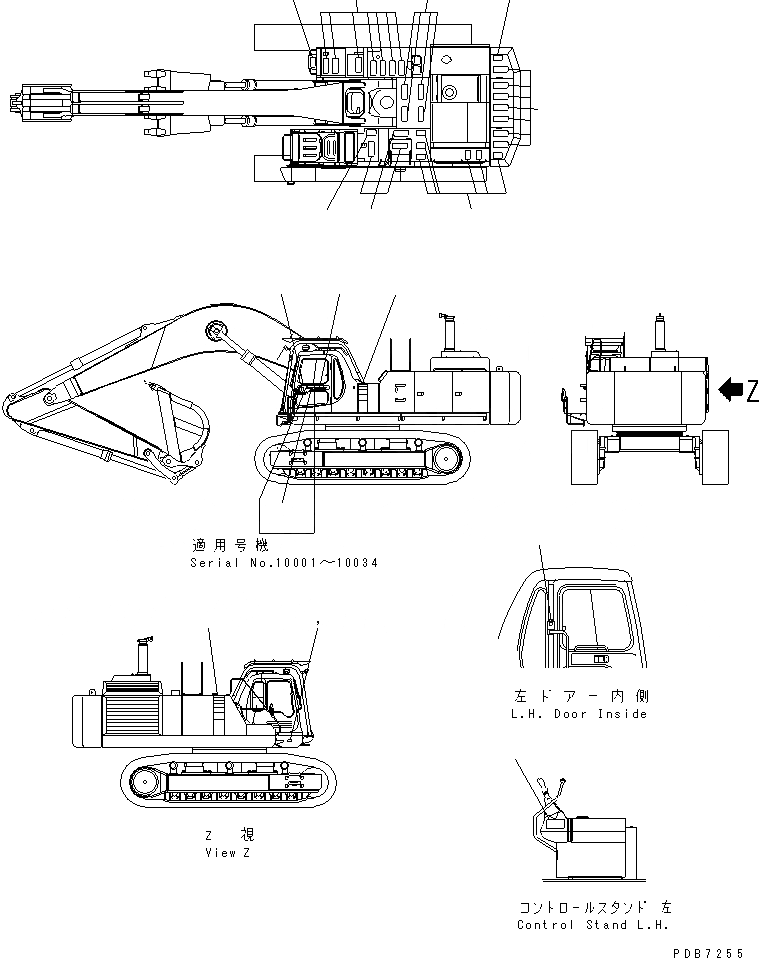 Z

適用号機
Serial No.10001～10034

左ドアー内側
L.H. Door Inside

Z 視
View Z

コントロールスタンド 左
Control Stand L.H.

PDB7255