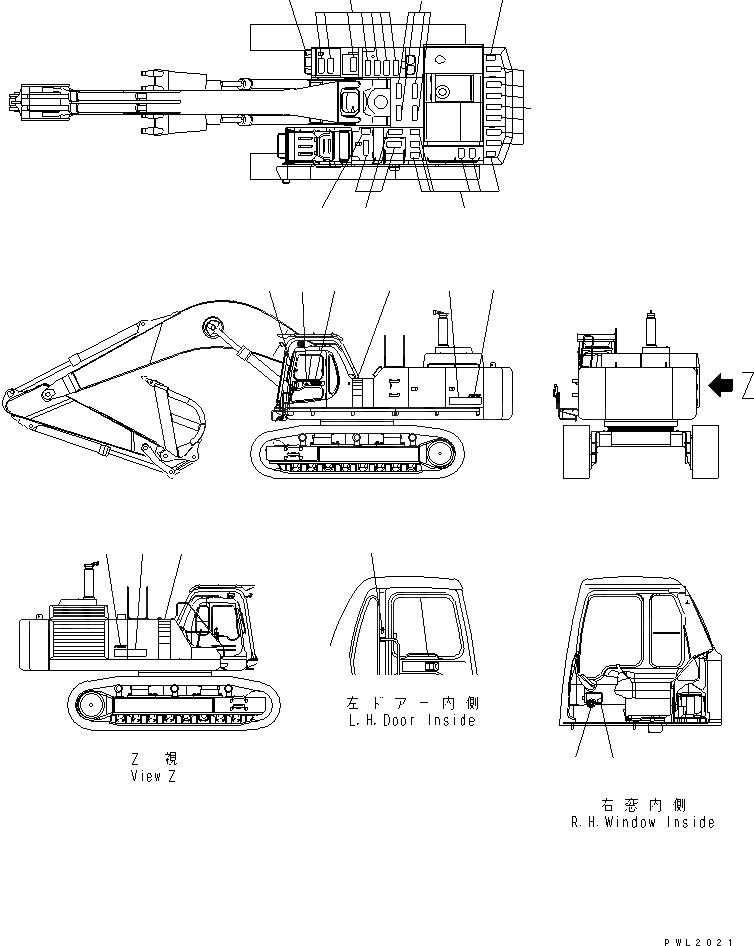 Z

Z 視
View Z

左ドアー内側
L.H.Door Inside

右窓内側
R.H.Window Inside

PWL2021