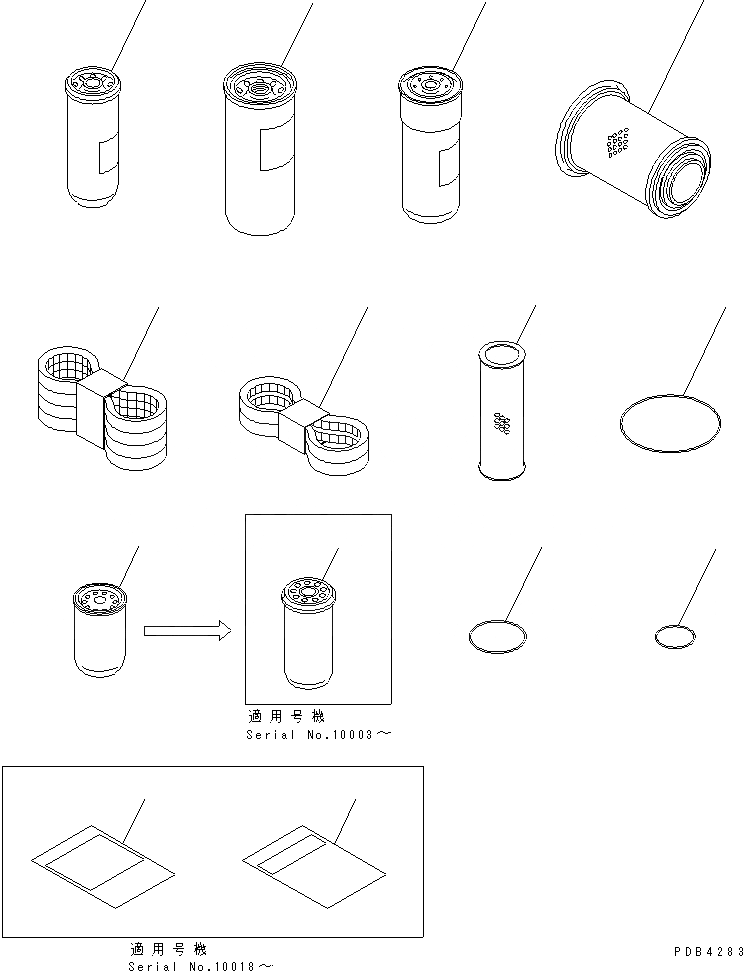 適用号機
Serial No.10003～

適用号機
Serial No.10018～

PDB4283