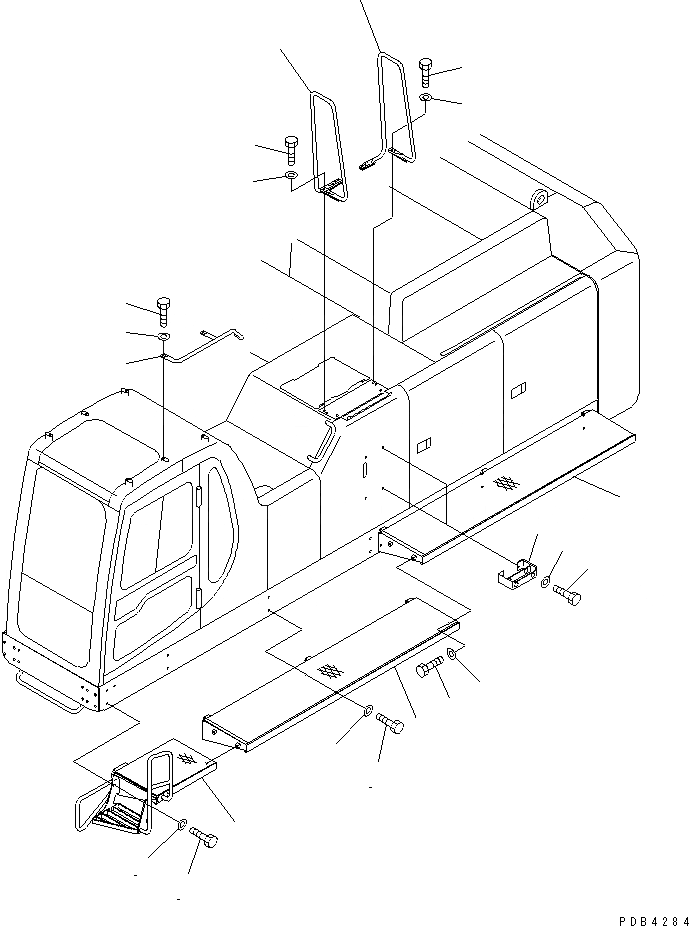 PDB4284