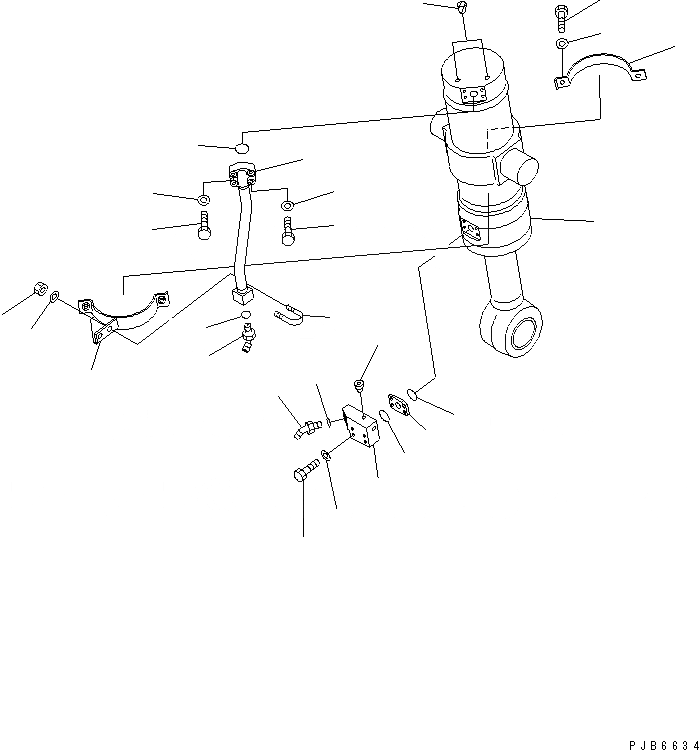 PJB6634