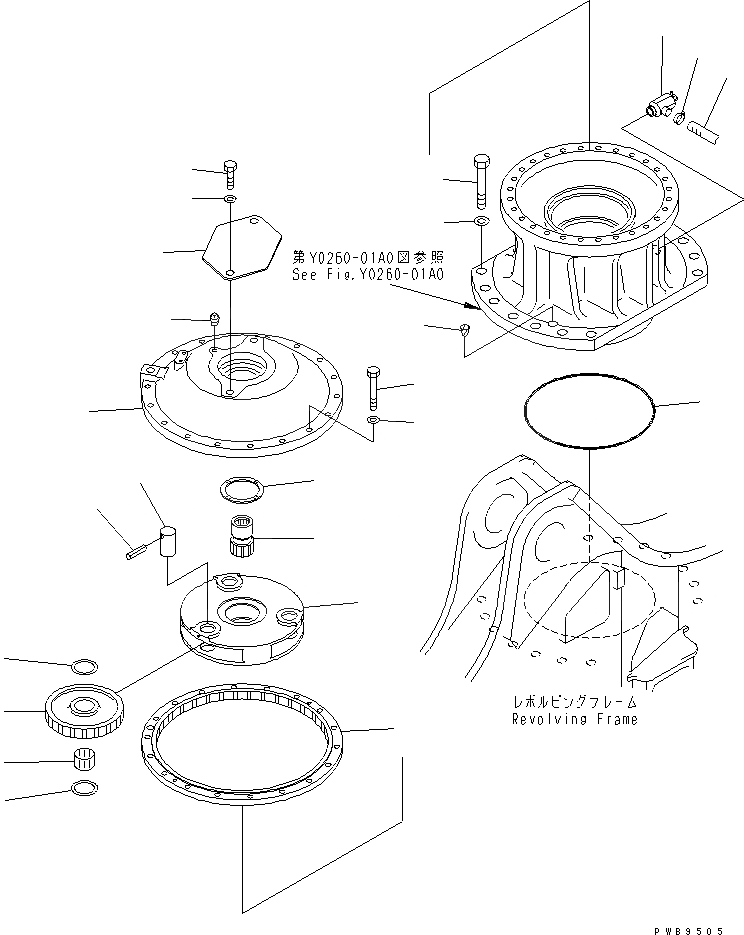 第Y0260-01A0図参照
See Fig.Y0260-01A0

レボルビングフレーム
Revolving Frame

PWB9505