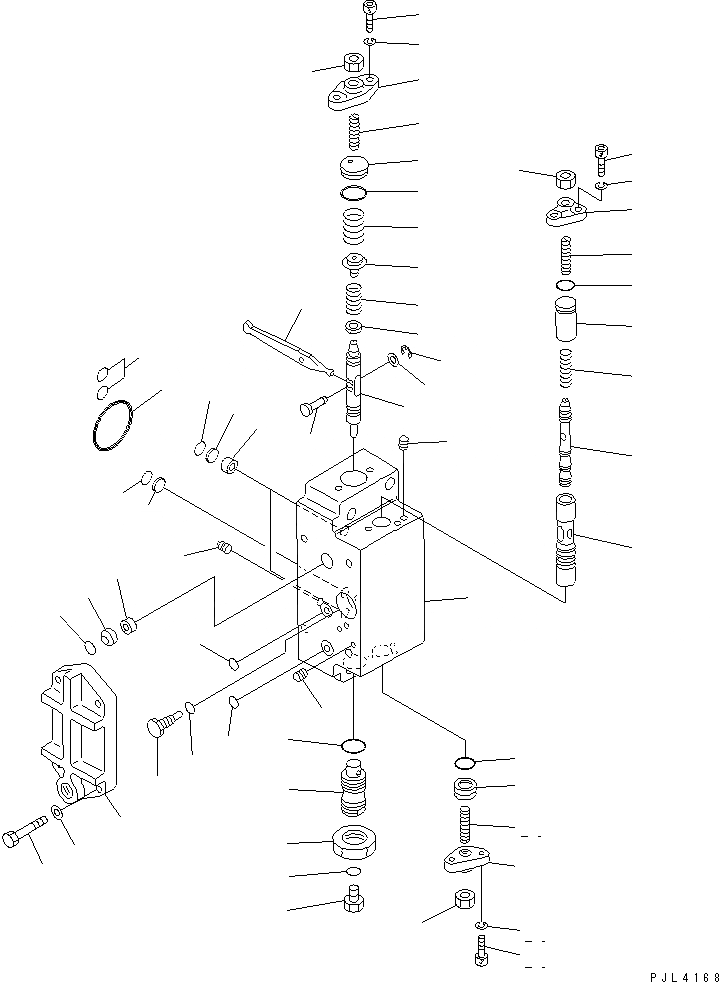 PJL4168