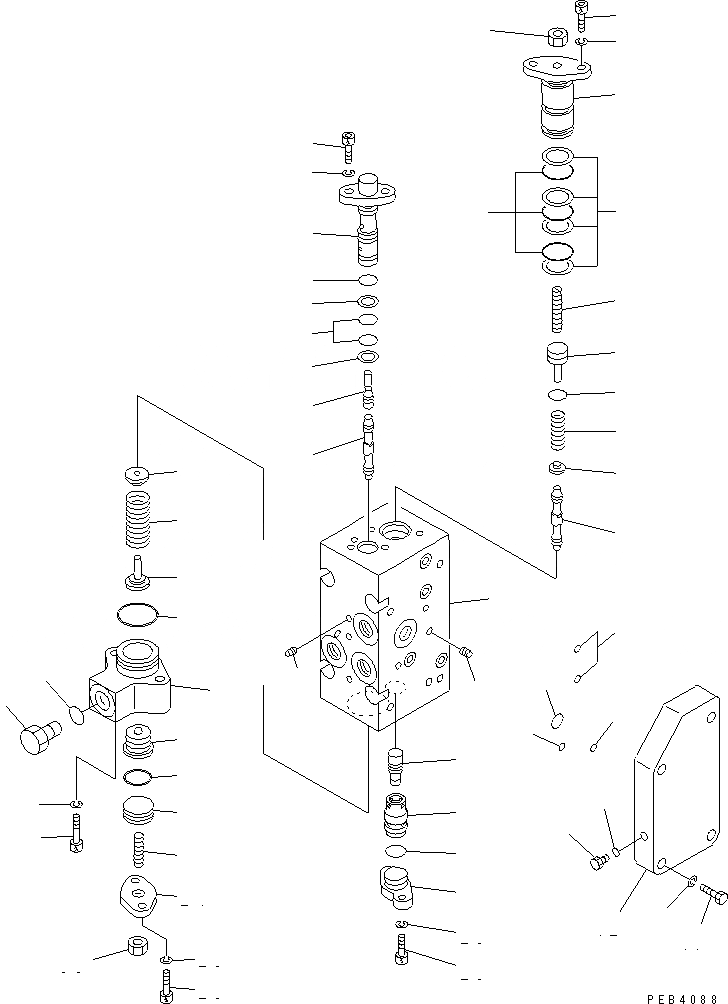 PEB4088