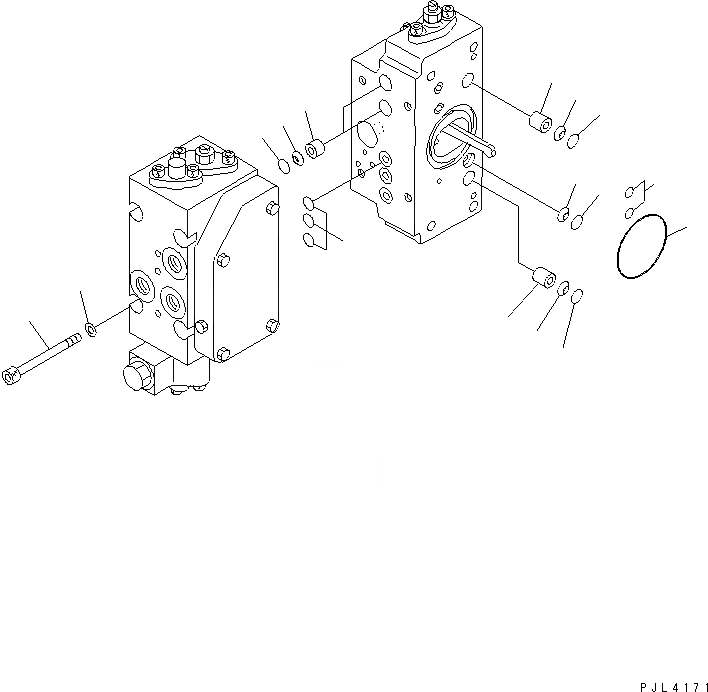 PJL4171