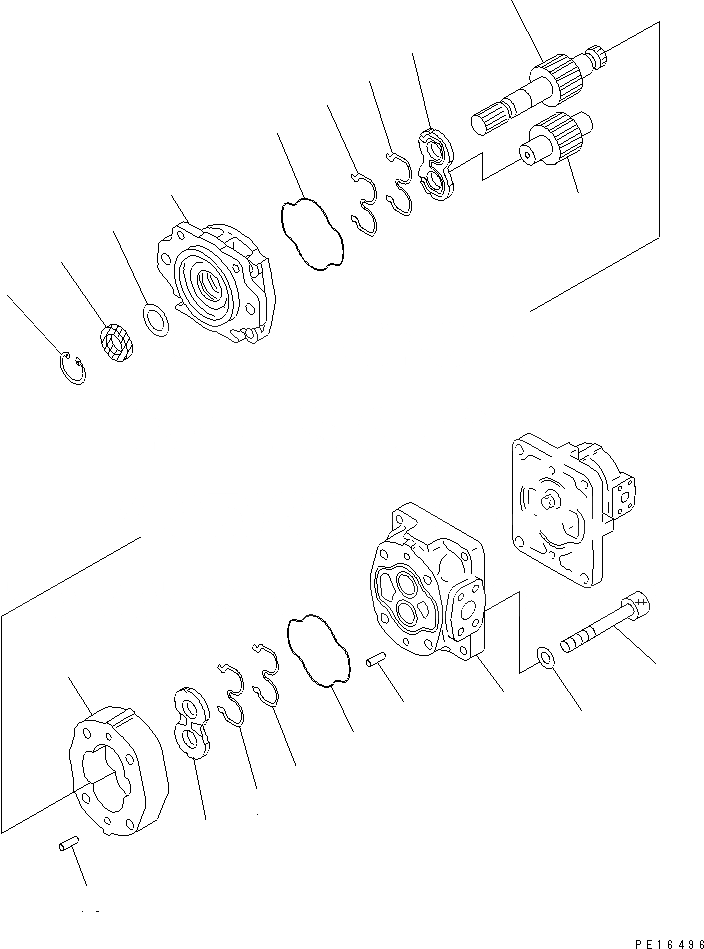 PE16496