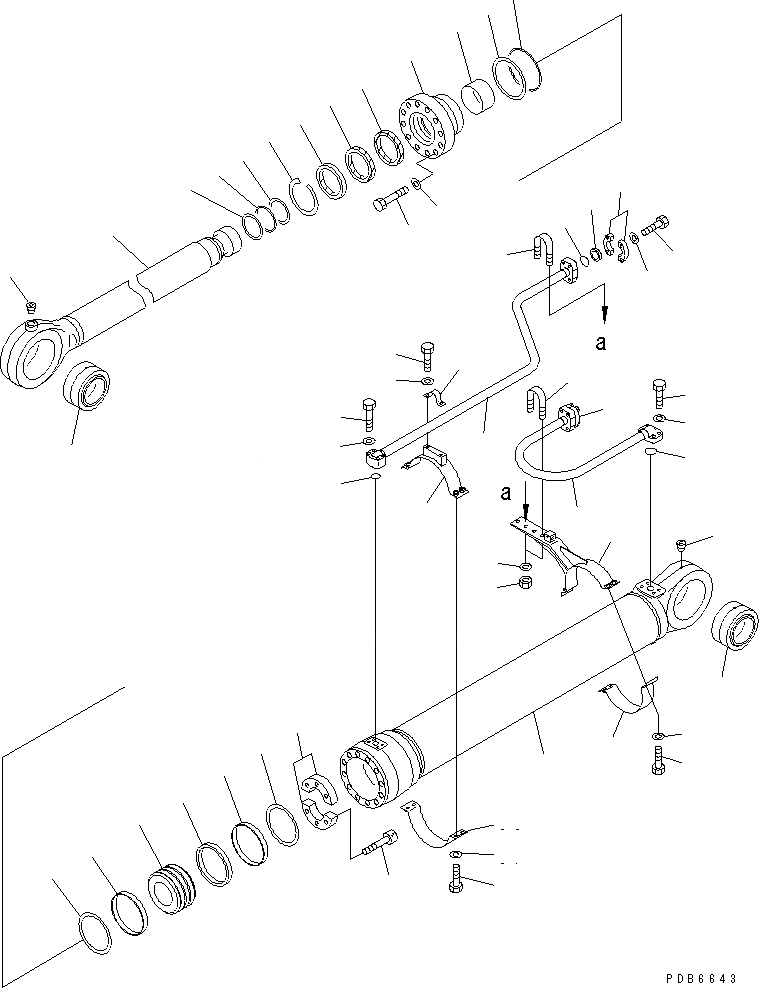 a

a

PDB6643