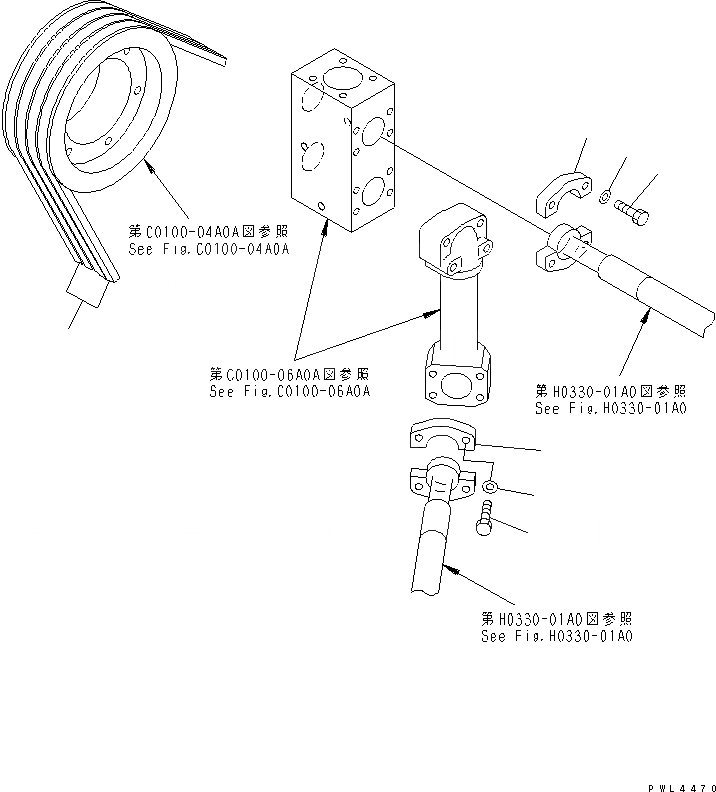 第C0100-04A0A図参照
See Fig.C0100-04A0A

第C0100-06A0A図参照
See Fig.C0100-06A0A

第H0330-01A0図参照
See Fig.H0330-01A0

第H0330-01A0図参照
See Fig.H0330-01A0

PWL4470