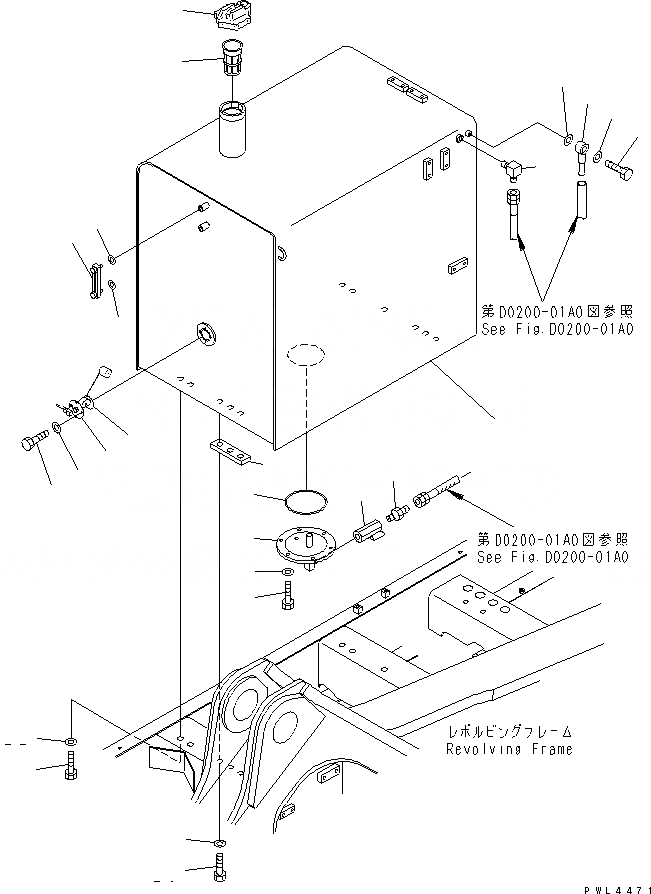 第D0200-01A0図参照
See Fig.D0200-01A0

第D0200-01A0図参照
See Fig.D0200-01A0

レボルビングフレーム
Revolving Frame

PWL4471