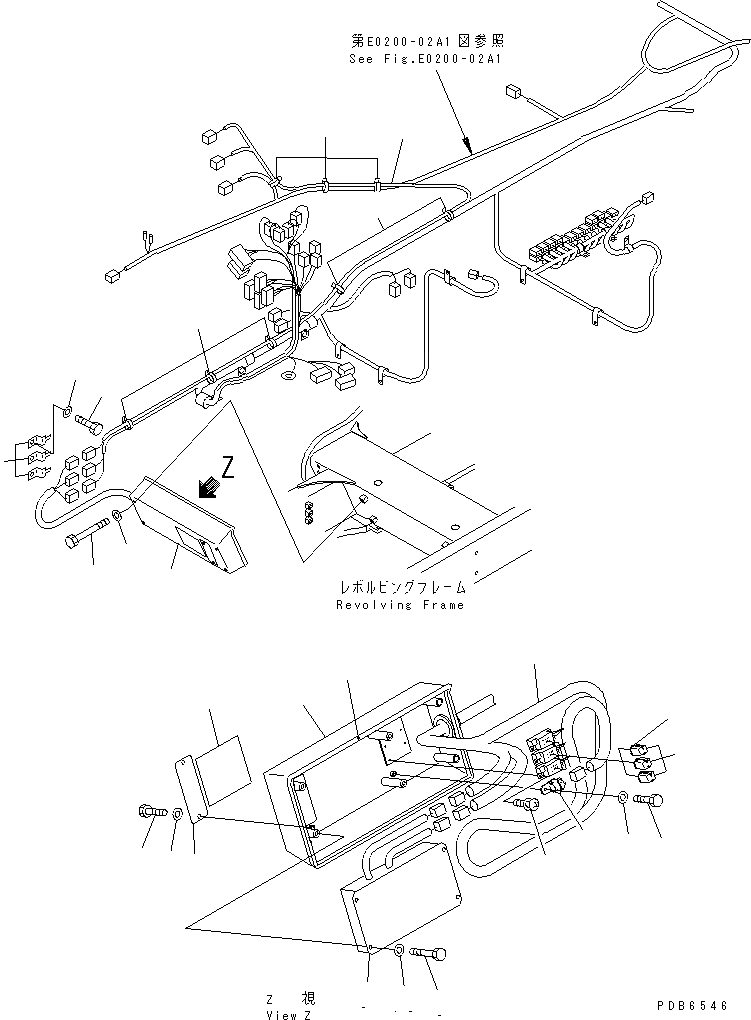 第E0200-02A1図参照
See Fig.E0200-02A1

Z

レボルビングフレーム
Revolving Frame

Z 視
View Z

PDB6546