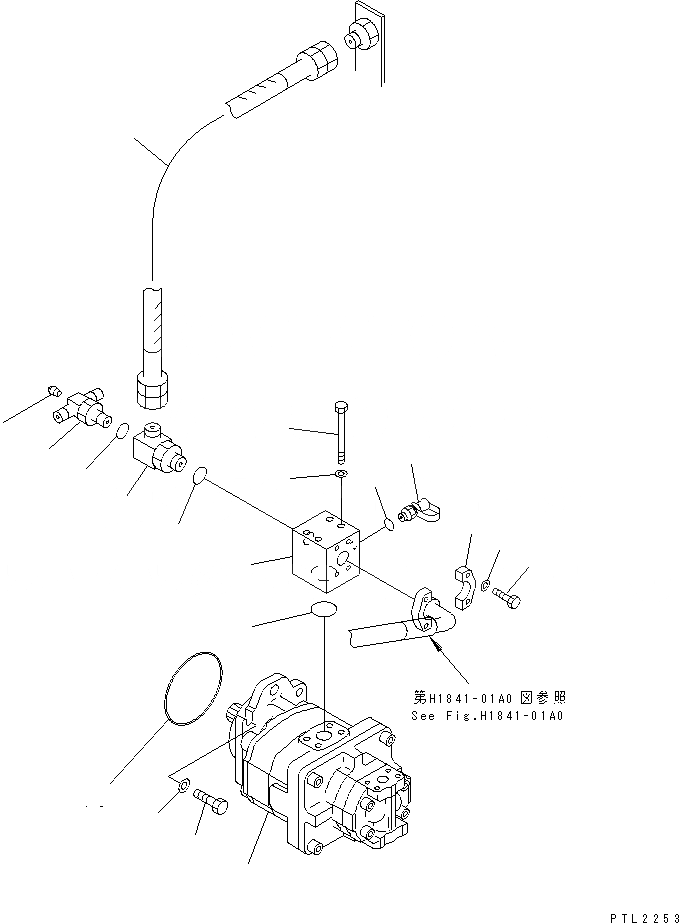 第H1841-01A0 図参照
See Fig.H1841-01A0

PTL2253