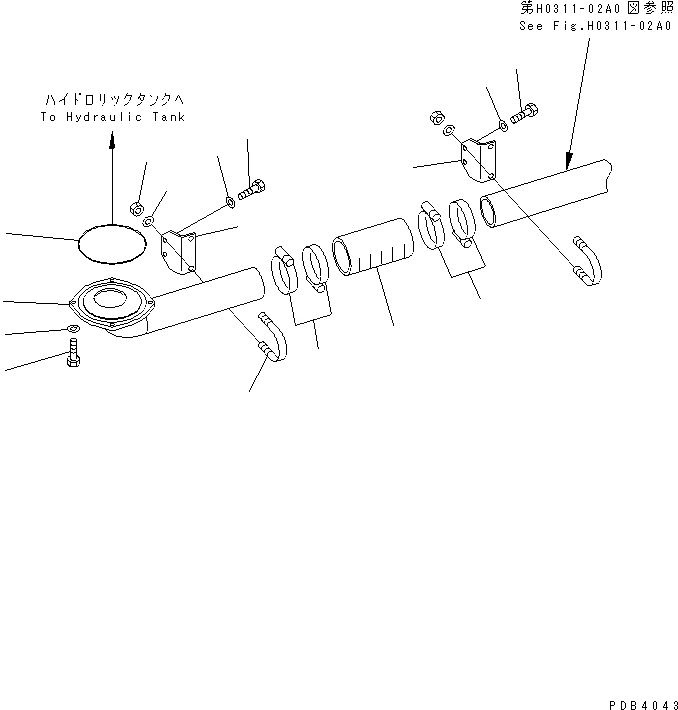 第H0311-02A0 図参照
See Fig.H0311-02A0

ハイドロリックタンクへ
To Hydraulic Tank

PDB4043