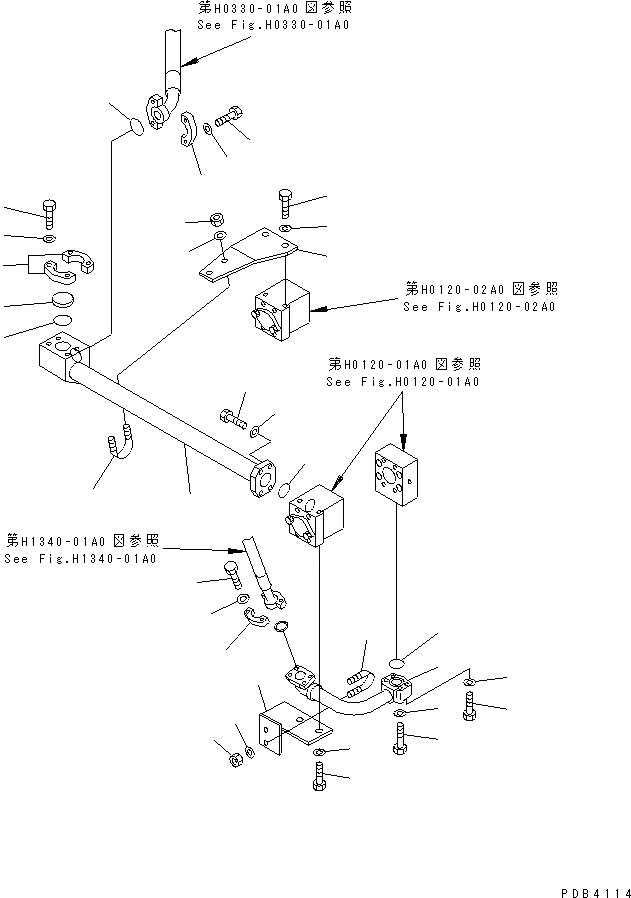 第H0330-01A0 図参照
See Fig.H0330-01A0

第H0120-02A0 図参照
See Fig.H0120-02A0

第H0120-01A0 図参照
See Fig.H0120-01A0

第H1340-01A0 図参照
See Fig.H1340-01A0

PDB4114