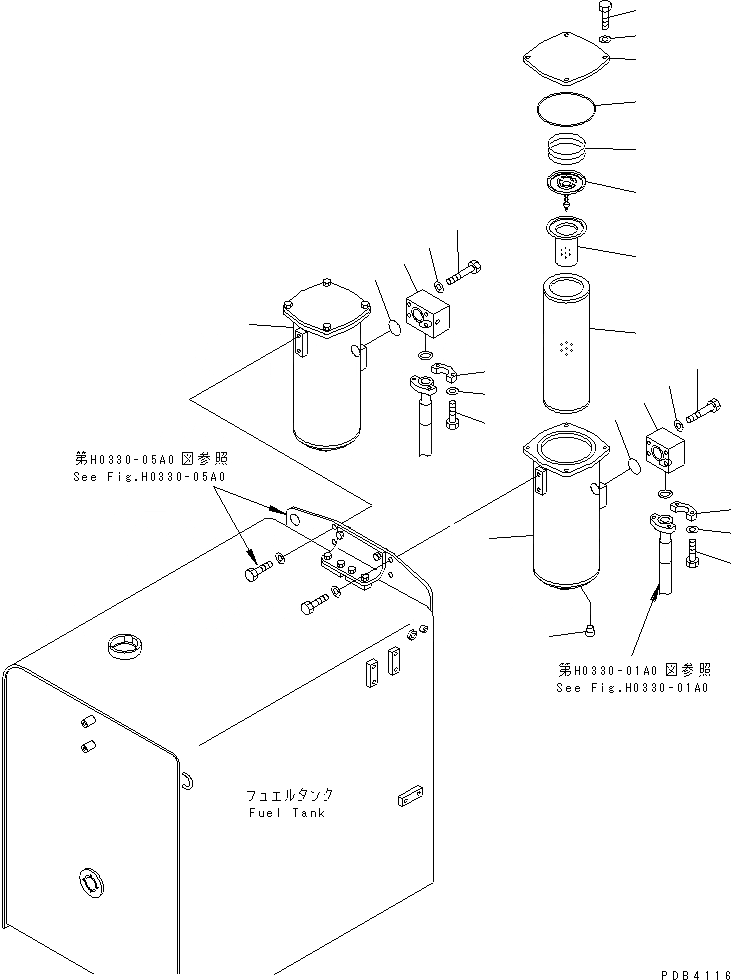 第H0330-05A0 図参照
See Fig.H0330-05A0

第H0330-01A0 図参照
See Fig.H0330-01A0

フュエルタンク
Fuel Tank

PDB4116