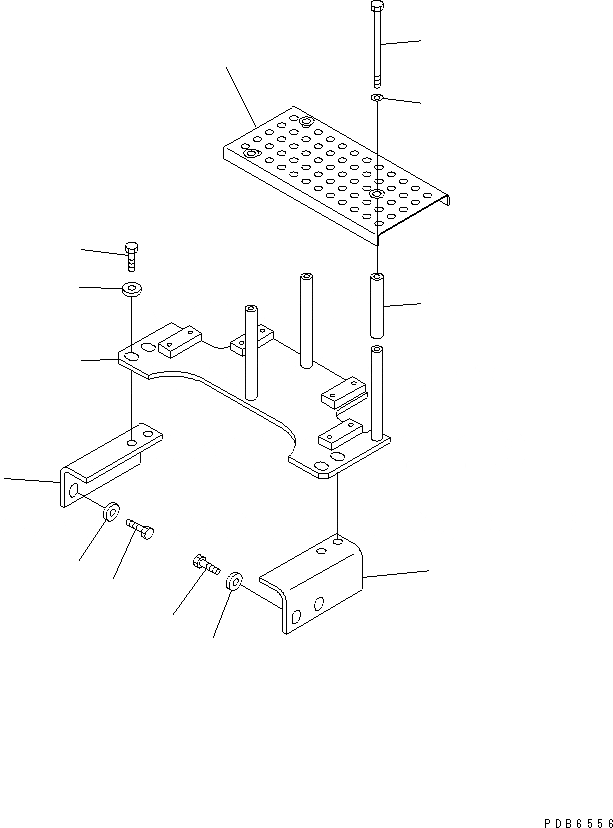 PDB6556