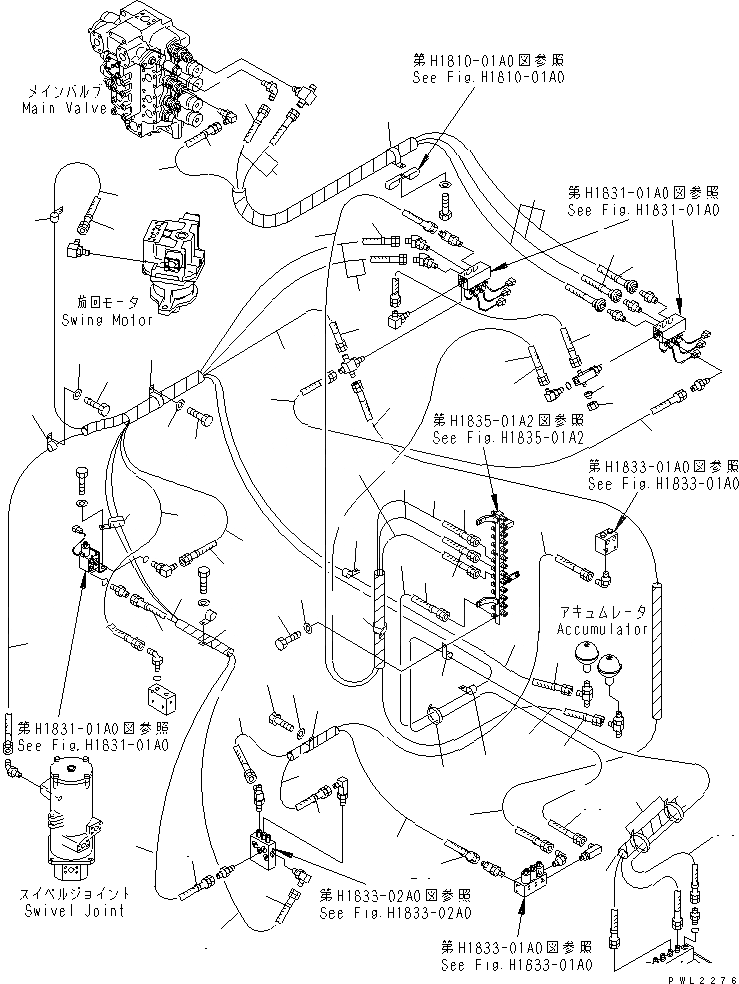 メインバルブ
Main Valve

第H1810-01A0図参照
See Fig.H1810-01A0

第H1831-01A0図参照
See Fig.H1831-01A0

旋回モータ
Swing Motor

第H1835-01A2図参照
See Fig.H1835-01A2

第H1833-01A0図参照
See Fig.H1833-01A0

アキュムレータ
Accumulator

第H1831-01A0図参照
See Fig.H1831-01A0

スイベルジョイント
Swivel Joint

第H1833-02A0図参照
See Fig.H1833-02A0

第H1833-01A0図参照
See Fig.H1833-01A0

PWL2276