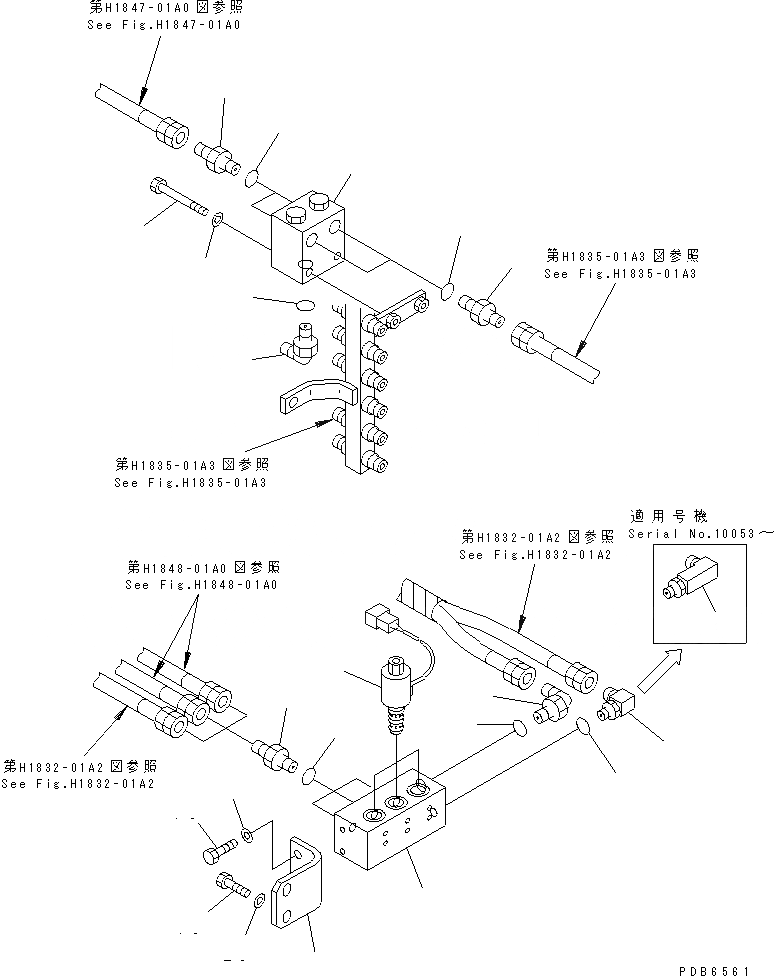 第H1847-01A0 図参照
See Fig.H1847-01A0

第H1835-01A3 図参照
See Fig.H1835-01A3

第H1835-01A3 図参照
See Fig.H1835-01A3

適用号機
Serial No.10053～

第H1832-01A2 図参照
See Fig.H1832-01A2

第H1848-01A0 図参照
See Fig.H1848-01A0

第H1832-01A2 図参照
See Fig.H1832-01A2

PDB6561