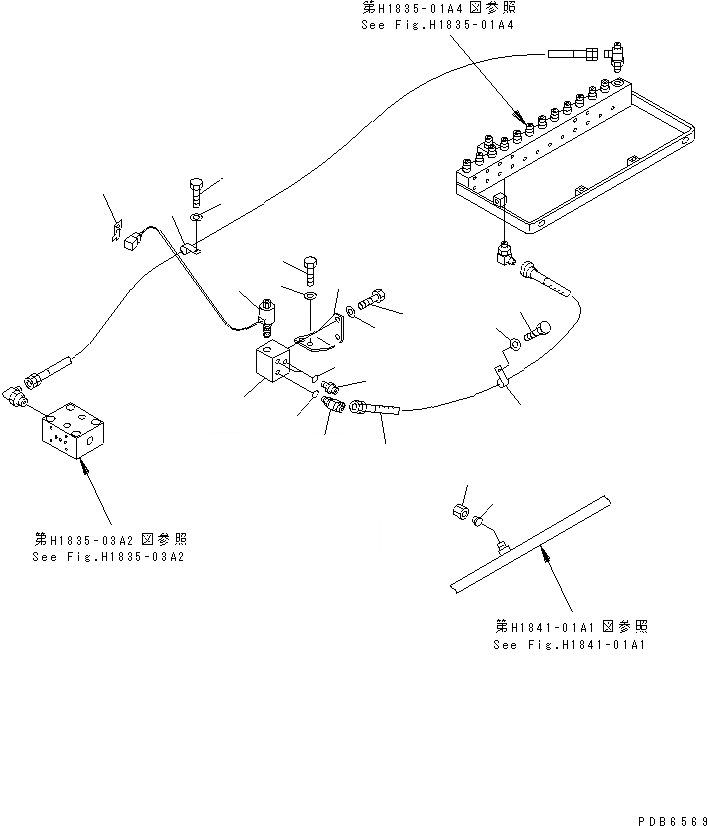 第H1835-01A4 図参照
See Fig.H1835-01A4

第H1835-03A2 図参照
See Fig.H1835-03A2

第H1841-01A1 図参照
See Fig.H1841-01A1

PDB6569