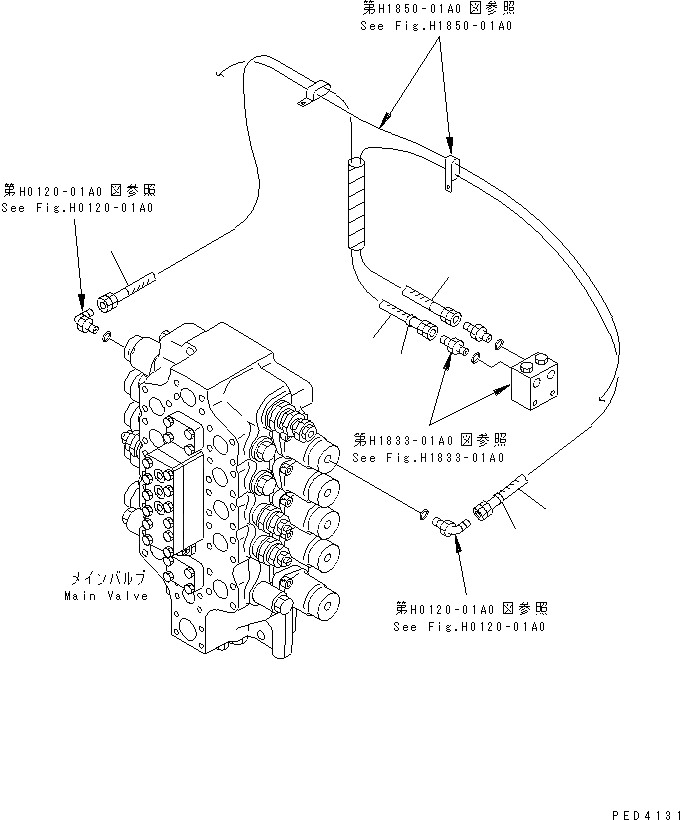 第H1850-01A0 図参照
See Fig.H1850-01A0

第H0120-01A0 図参照
See Fig.H0120-01A0

第H1833-01A0 図参照
See Fig.H1833-01A0

メインバルブ
Main Valve

第H0120-01A0 図参照
See Fig.H0120-01A0

PED4131