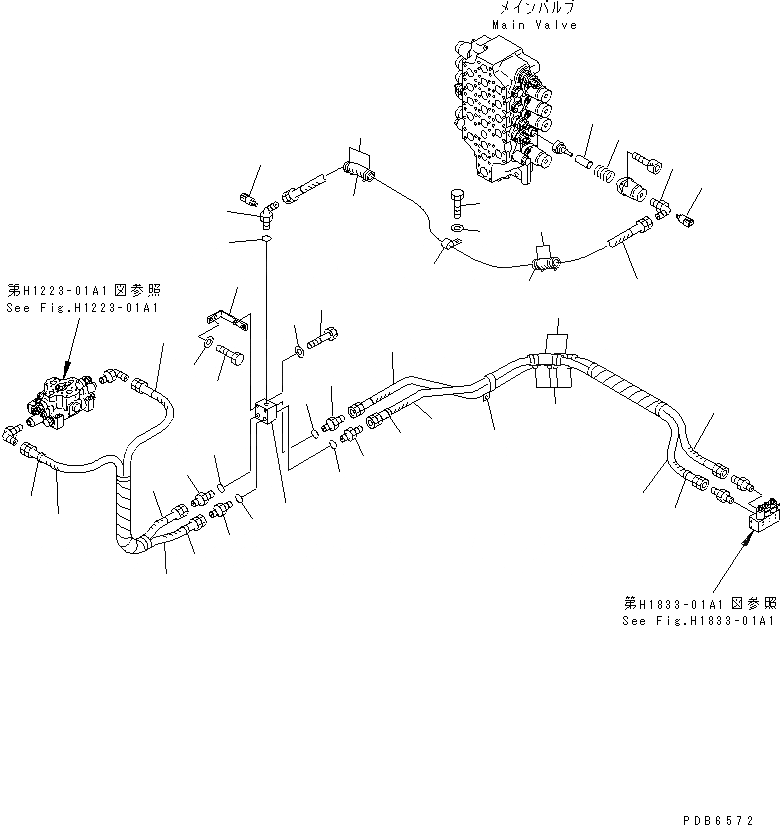 メインバルブ
Main Valve

第H1223-01A1図参照
See Fig.H1223-01A1

第H1833-01A1図参照
See Fig.H1833-01A1

PDB6572