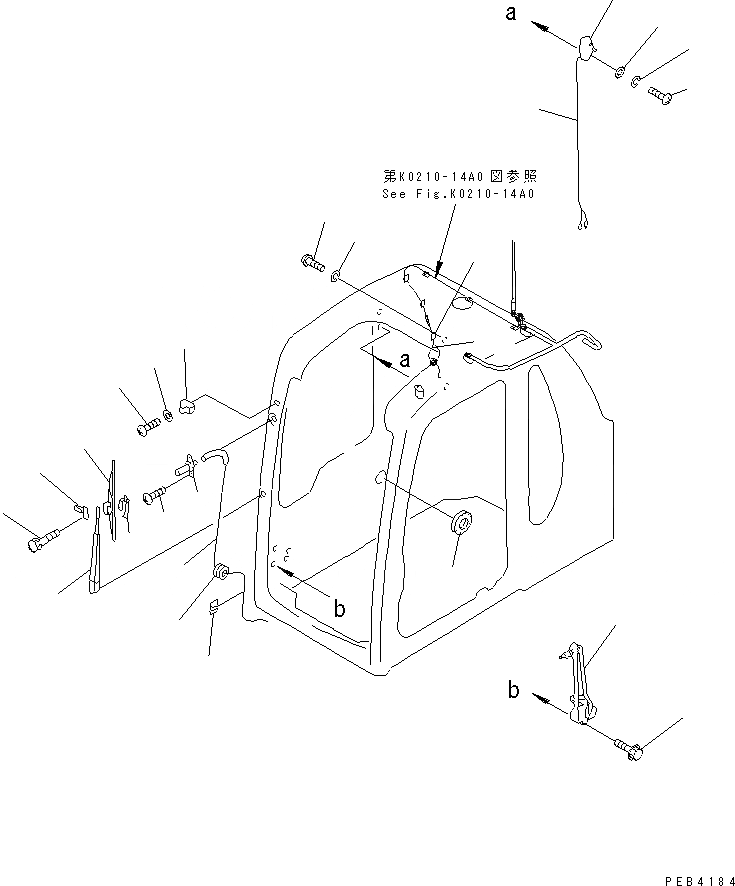 a

第K0210-14A0図参照
See Fig.K0210-14A0

a

b

b

PEB4184