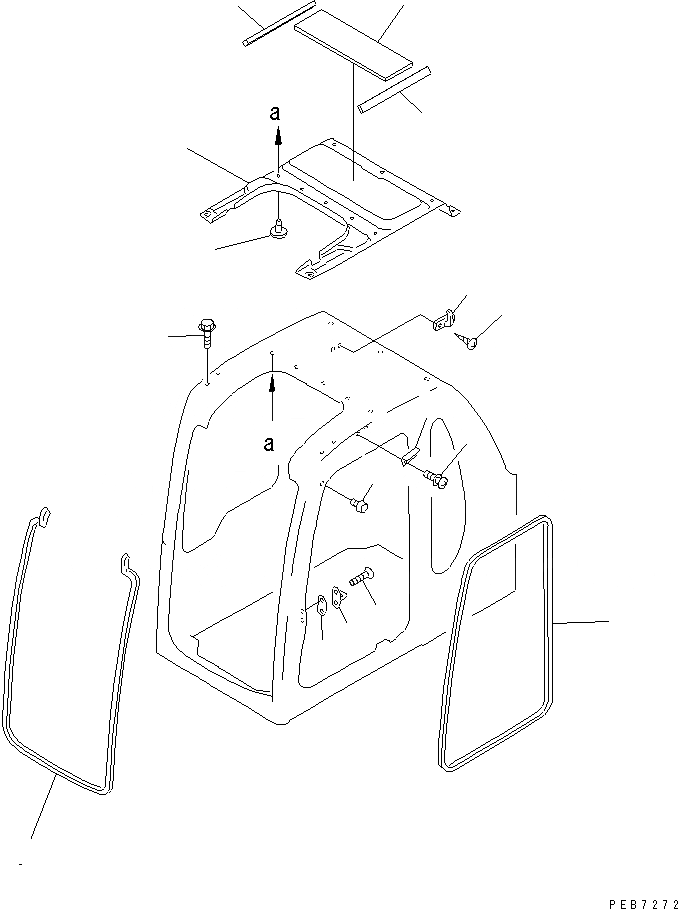 a

a

PEB7272