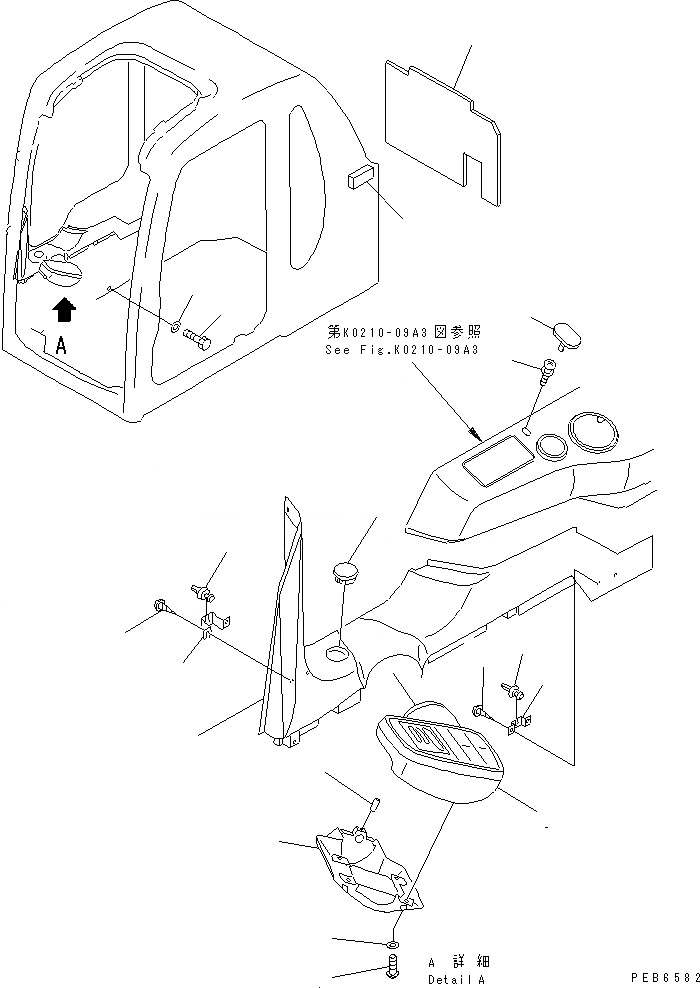 A

第K0210-09A3図参照
See Fig.K0210-09A3

A 詳細
Detail A

PEB6582