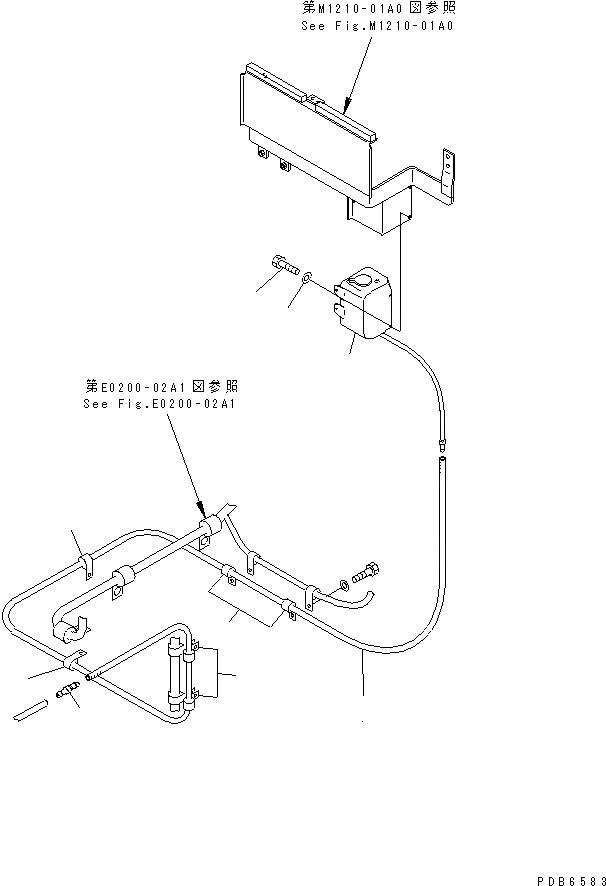 第M1210-01A0図参照
See Fig.M1210-01A0

第E0200-02A1図参照
See Fig.E0200-02A1

PDB6583