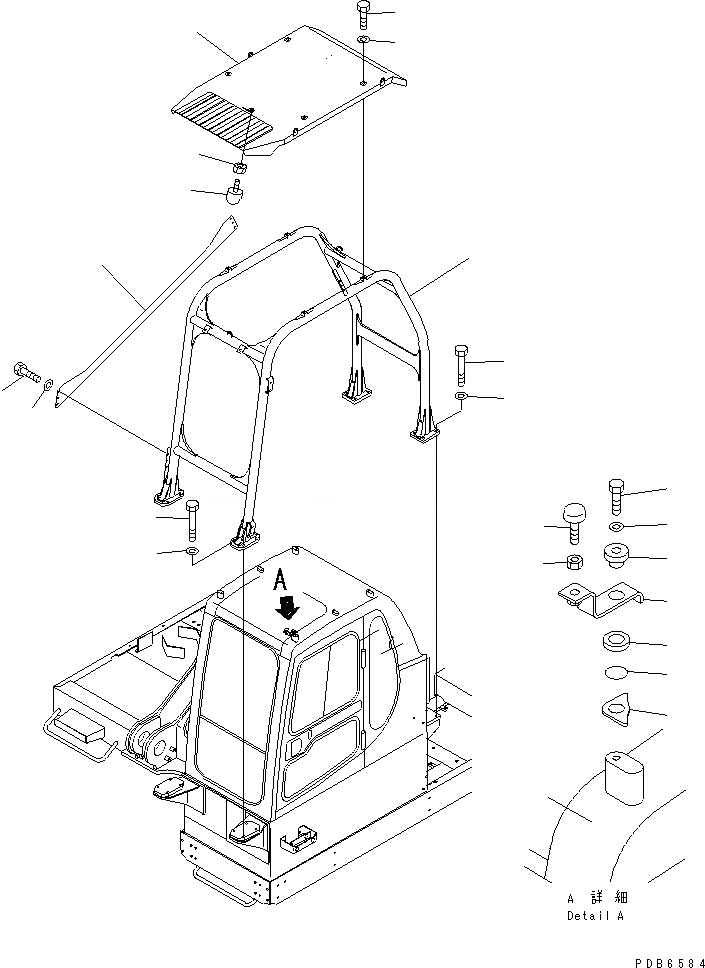 A

A 詳細
Detail A

PDB6584