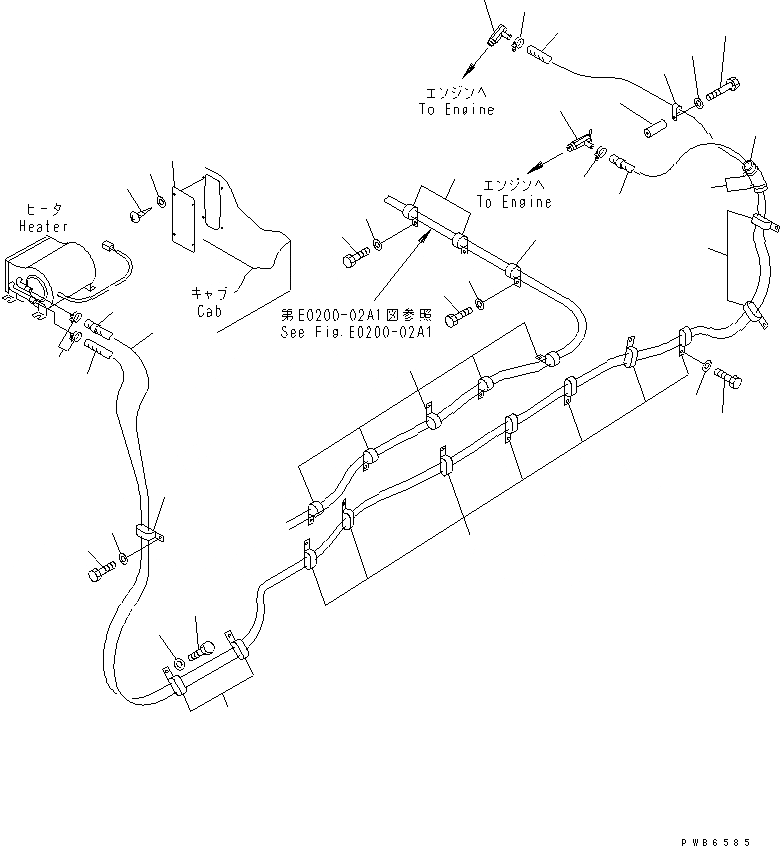 エンジンへ
To Engine

エンジンへ
To Engine

ヒータ
Heater

キャブ
Cab

第E0200-02A1図参照
See Fig.E0200-02A1

PWB6585