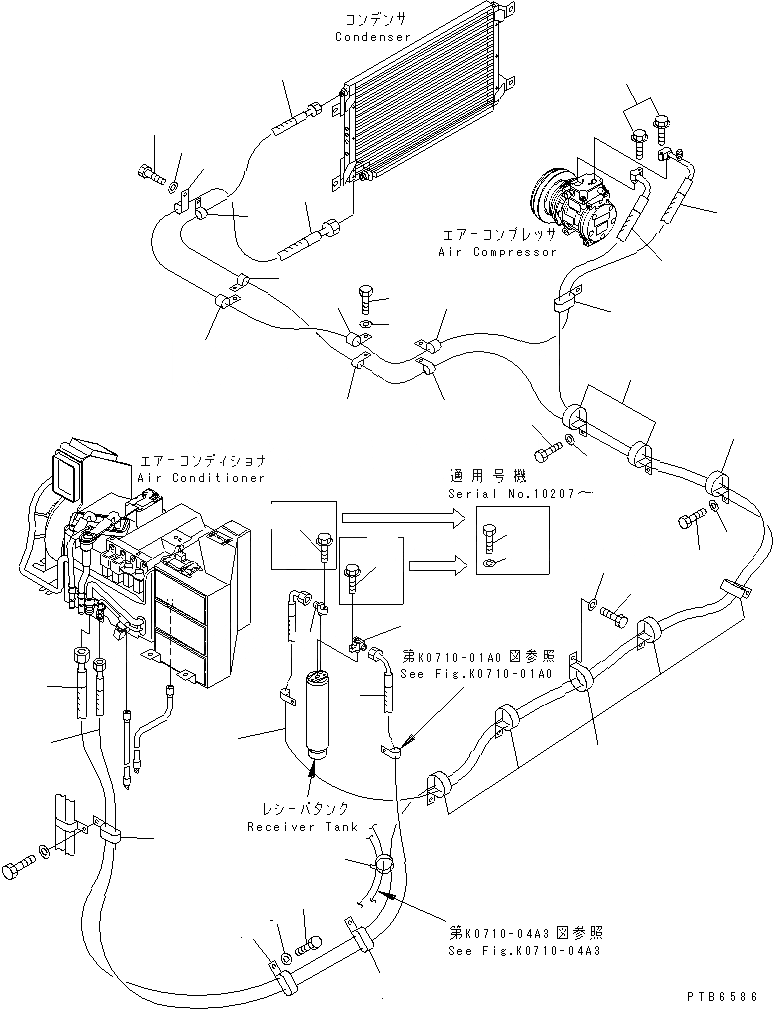 コンデンサ
Condenser

エアーコンプレッサ
Air Compressor

エアーコンディショナ
Air Conditioner

適用号機
Serial No.10207～

第K0710-01A0図参照
See Fig.K0710-01A0

レシーバタンク
Receiver Tank

第K0710-04A3図参照
See Fig.K0710-04A3

PTB6586