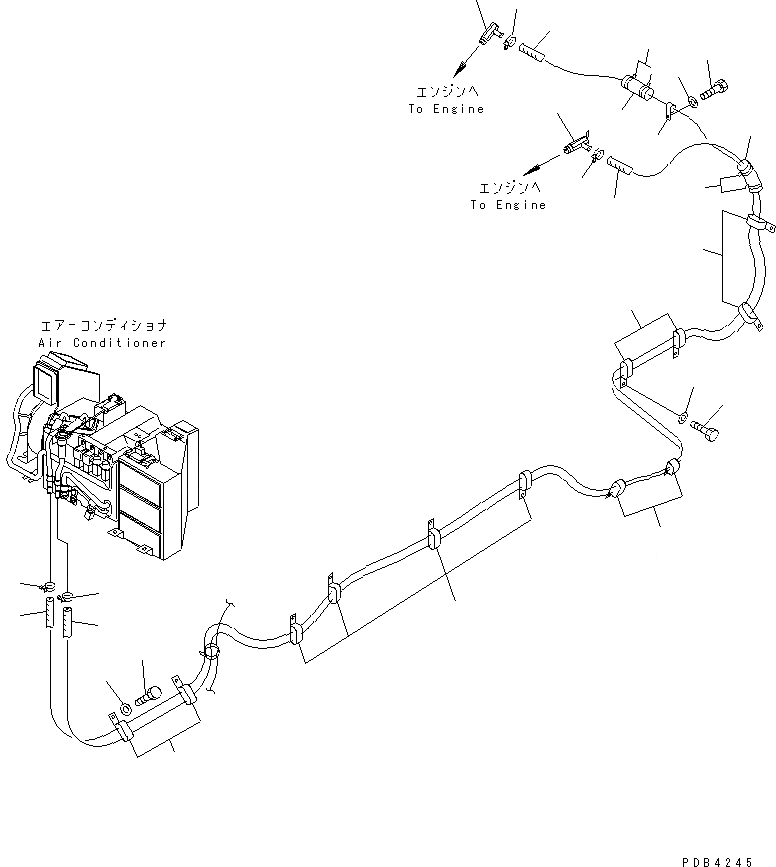 エンジンへ
To Engine

エンジンへ
To Engine

エアーコンディショナ
Air Conditioner

PDB4245