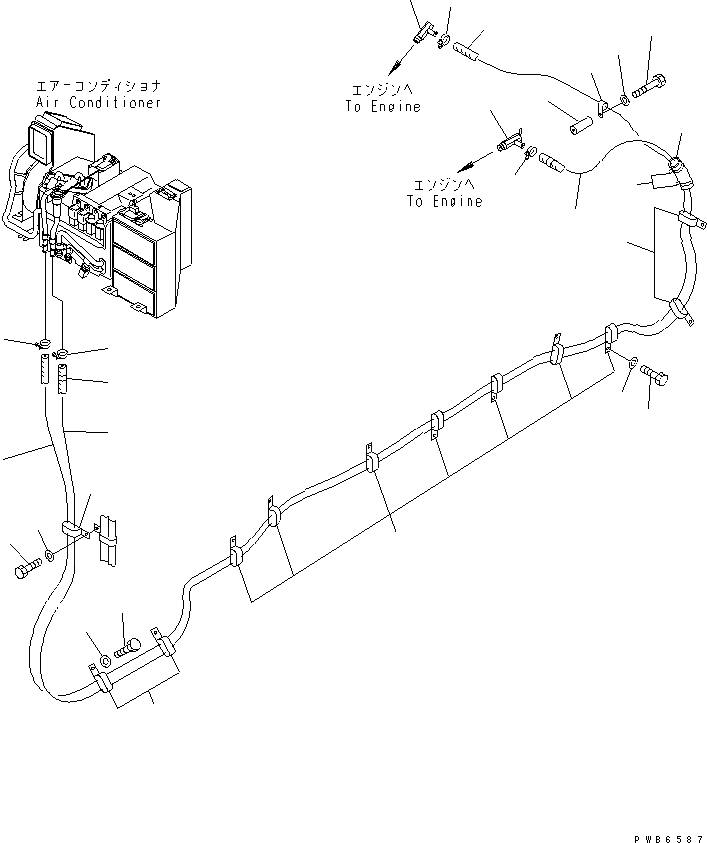 エアーコンディショナ
Air Conditioner

エンジンへ
To Engine

エンジンへ
To Engine

PWB6587