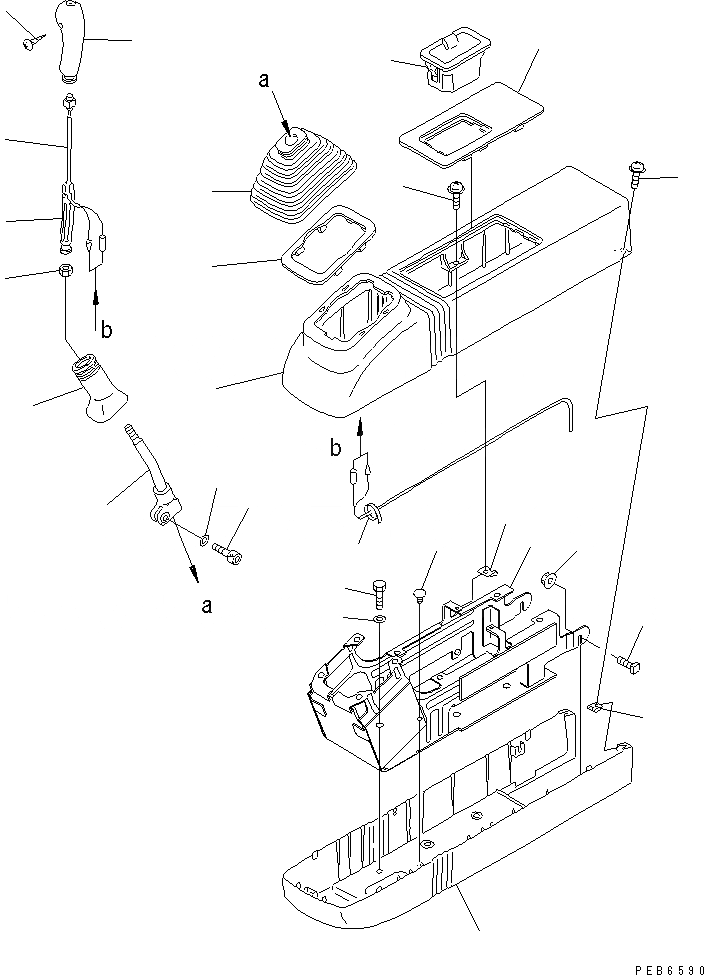 a

b

b

a

PEB6590