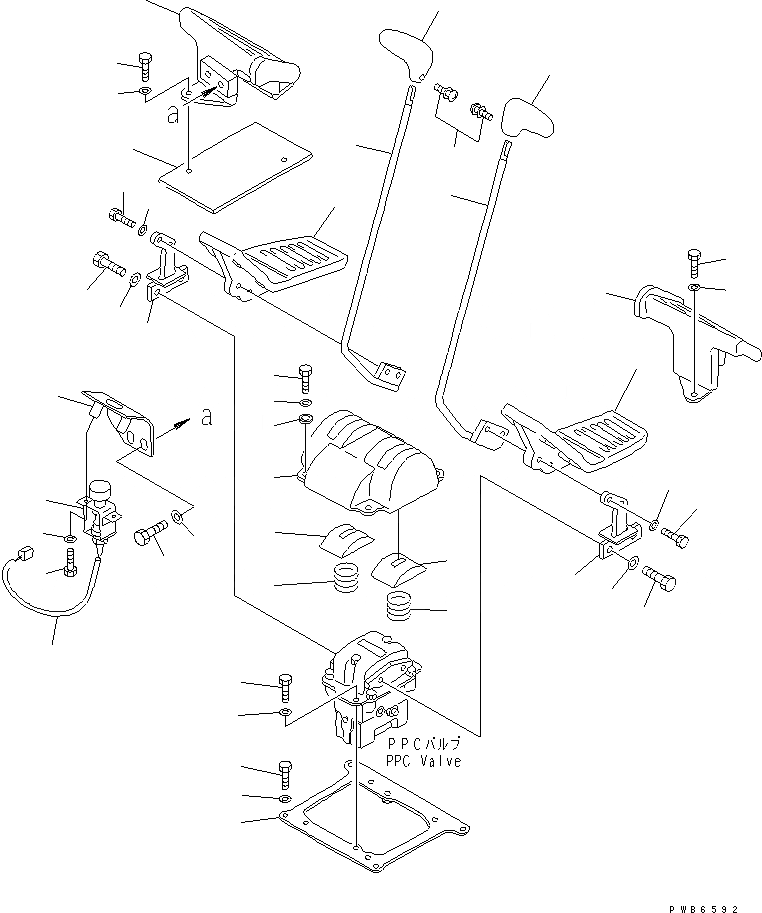 a

a

PPCバルブ
PPC Valve

PWB6592