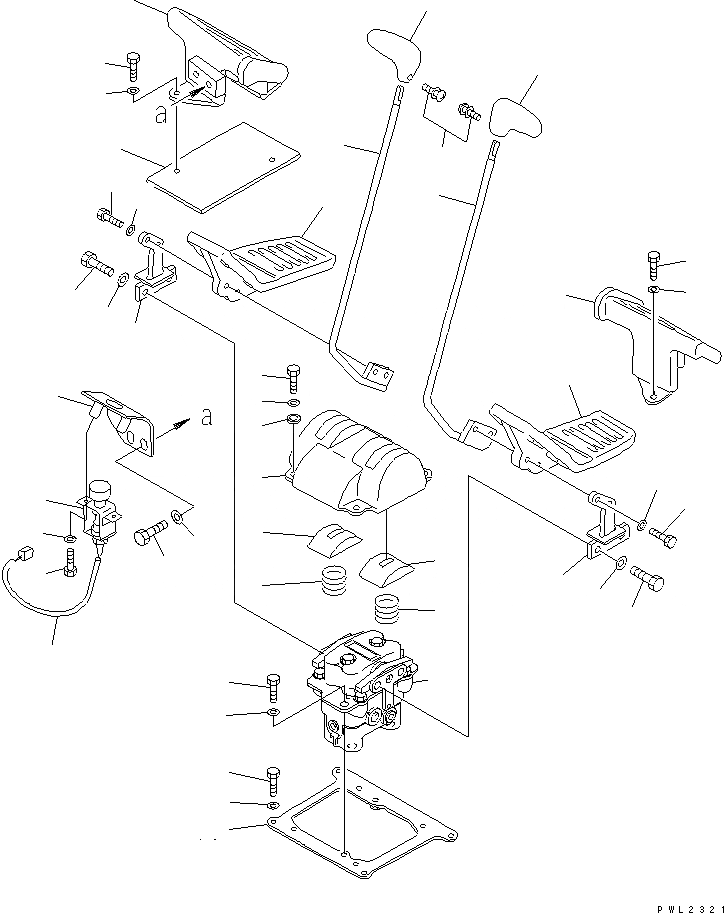 a

a

PWL2321