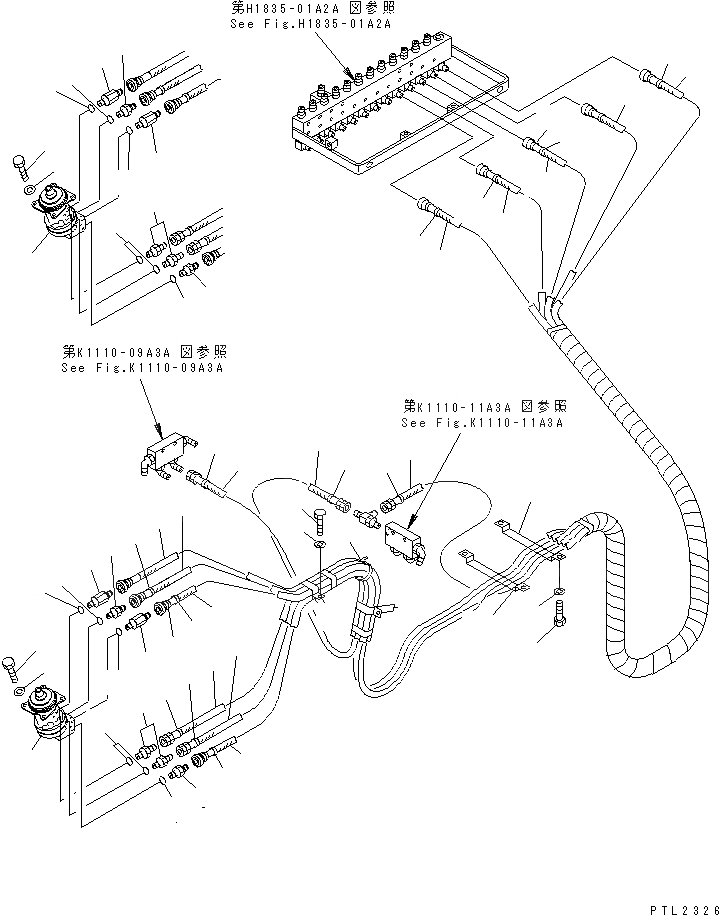 第H1835-01A2A 図参照
See Fig.H1835-01A2A

第K1110-09A3A 図参照
See Fig.K1110-09A3A

第K1110-11A3A 図参照
See Fig.K1110-11A3A

PTL2326