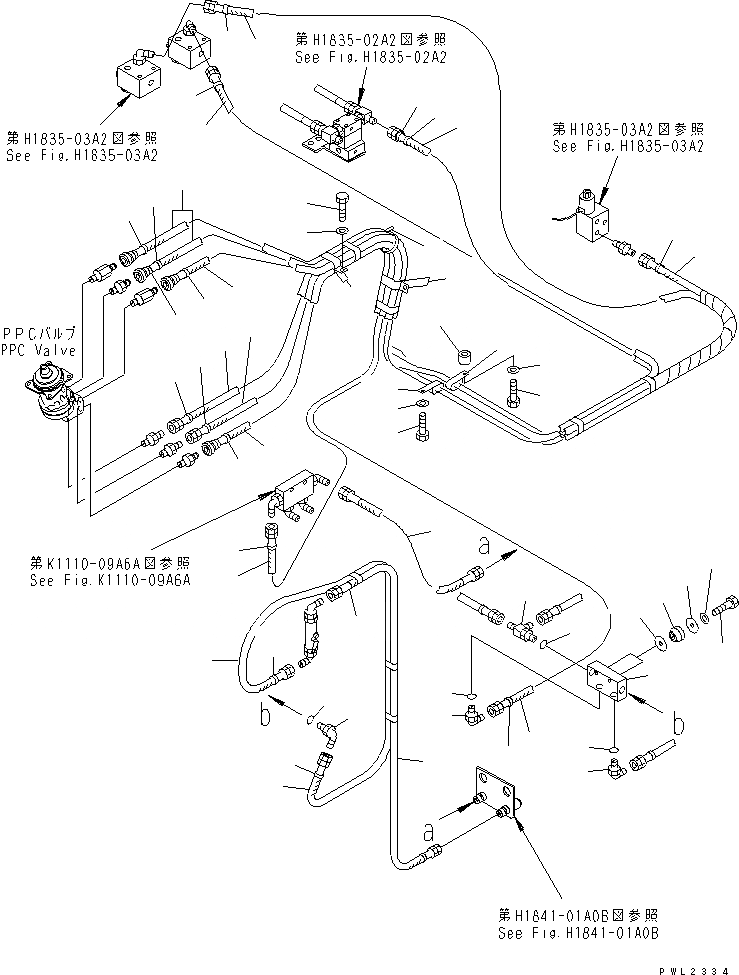 第H1835-02A2図参照
See Fig.H1835-02A2

第H1835-03A2図参照
See Fig.H1835-03A2

第H1835-03A2図参照
See Fig.H1835-03A2

PPCバルブ
PPC Valve

第K1110-09A6A図参照
See Fig.K1110-09A6A

a

b

b

a

第H1841-01A0B図参照
See Fig.H1841-01A0B

PWL2334