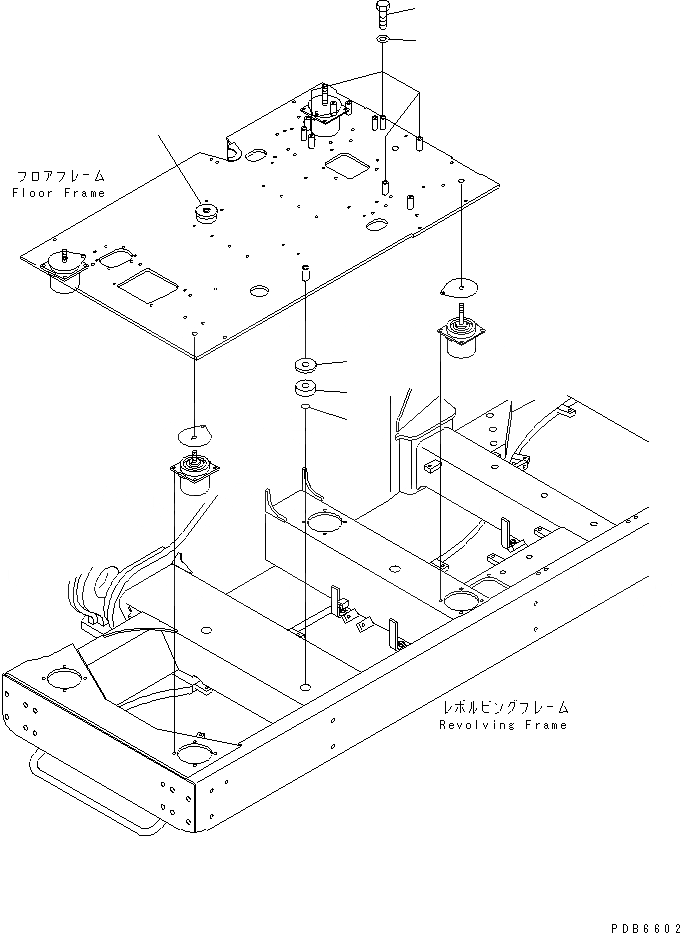 フロアフレーム
Floor Frame

レボルビングフレーム
Revolving Frame

PDB6602