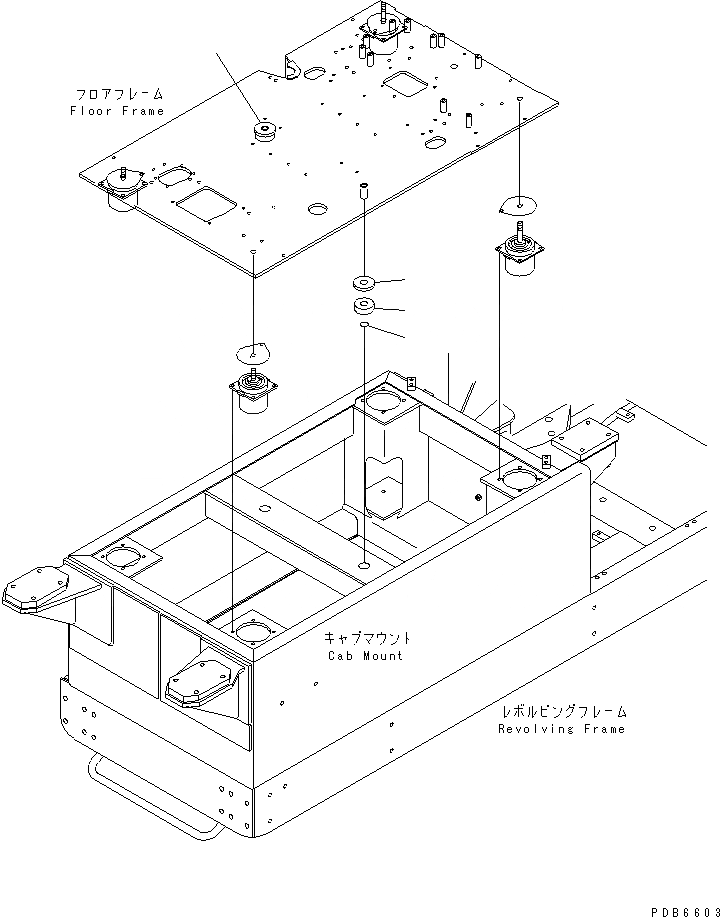 フロアフレーム
Floor Frame

キャブマウント
Cab Mount

レボルビングフレーム
Revolving Frame

PDB6603